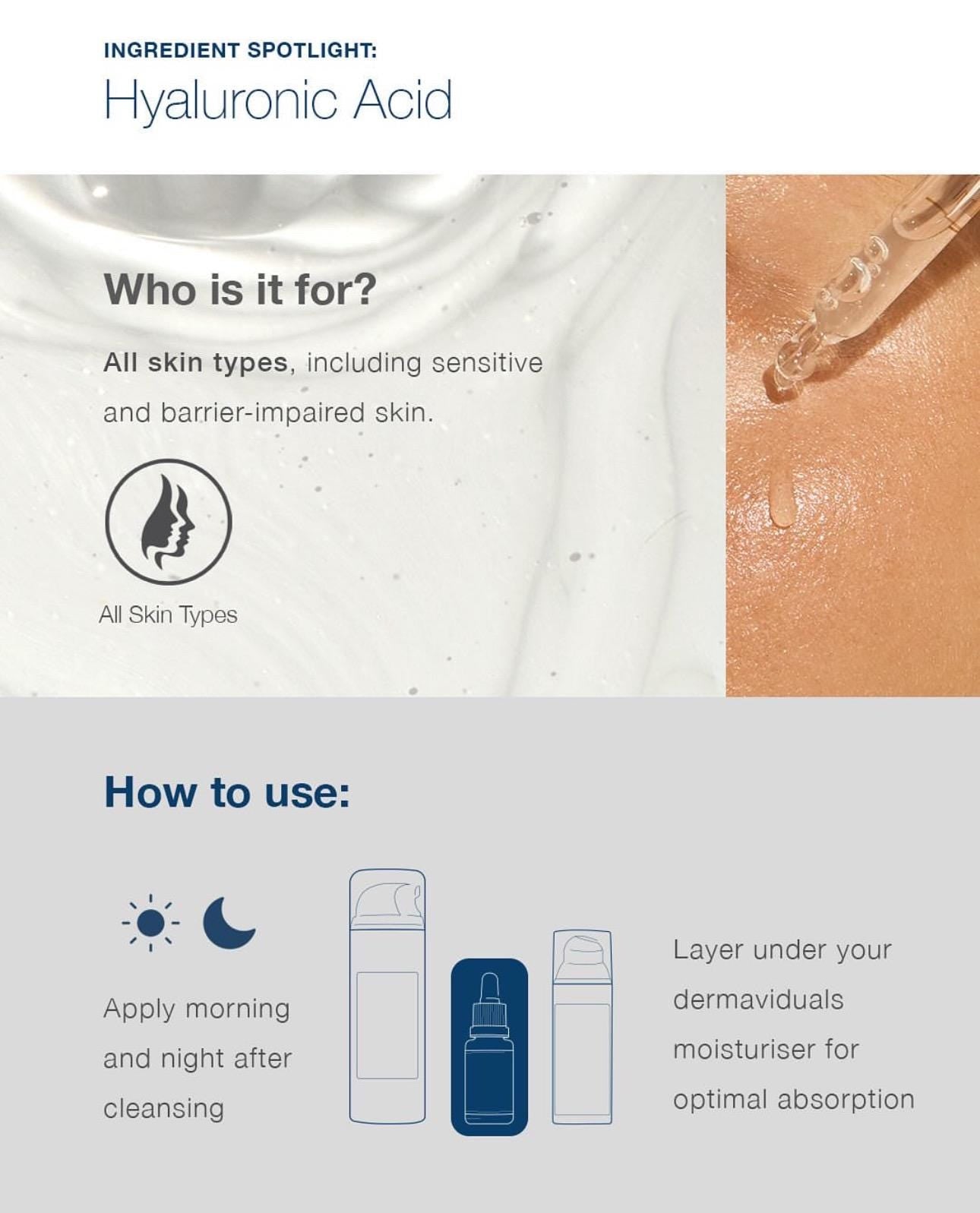 INGREDIENT SPOTLIGHT:
Hyaluronic Acid

Who is it for?

All skin types, including sensitive and barrier-impaired skin.

All Skin Types

How to use:

Apply morning and night after cleansing

Layer under your dermaviduals moisturiser for optimal absorption